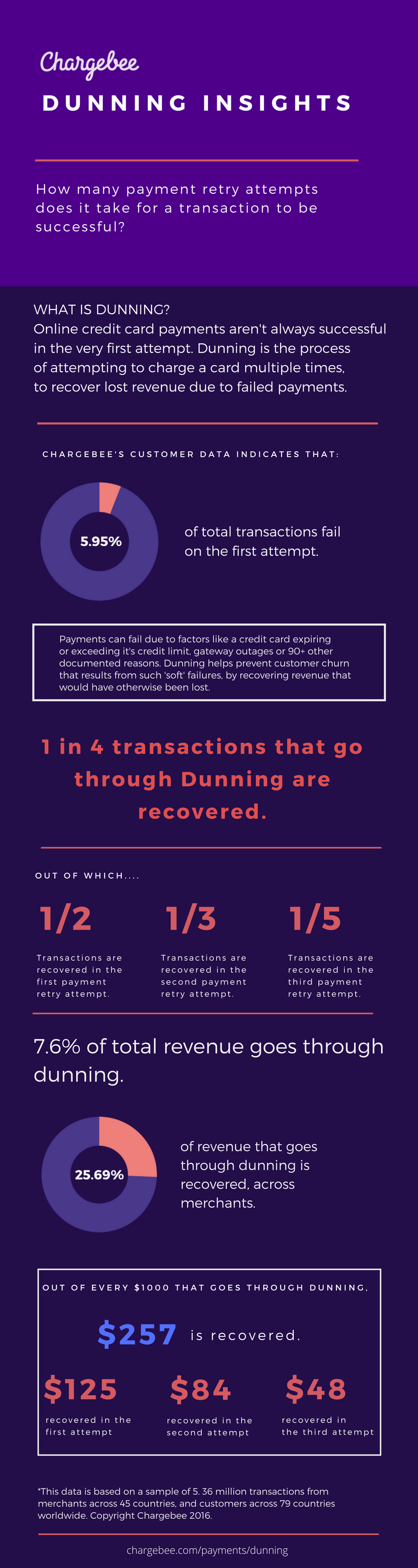 Chargebee

DUNNING INSIGHTS

How many payment retry attempts does it take for a transaction to be successful?

WHAT IS DUNNING?
Online credit card payments aren't always successful in the very first attempt. Dunning is the process of attempting to charge a card multiple times, to recover lost revenue due to failed payments.

CHARGEBEE'S CUSTOMER DATA INDICATES THAT:

5.95%

of total transactions fail on the first attempt.

Payments can fail due to factors like a credit card expiring or exceeding it's credit limit, gateway outages or 90+ other documented reasons. Dunning helps prevent customer churn that results from such 'soft' failures, by recovering revenue that would have otherwise been lost.

1 in 4 transactions that go through Dunning are recovered.

OUT OF WHICH....

1/2

Transactions are recovered in the first payment retry attempt.

1/3

Transactions are recovered in the second payment retry attempt.

1/5

Transactions are recovered in the third payment retry attempt.

7.6% of total revenue goes through dunning.

25.69%

of revenue that goes through dunning is recovered, across merchants.

OUT OF EVERY $1000 THAT GOES THROUGH DUNNING,

$257 is recovered.

$125
recovered in the first attempt

$84
recovered in the second attempt

$48
recovered in the third attempt

*This data is based on a sample of 5. 36 million transactions from merchants across 45 countries, and customers across 79 countries worldwide. Copyright Chargebee 2016.

chargebee.com/payments/dunning